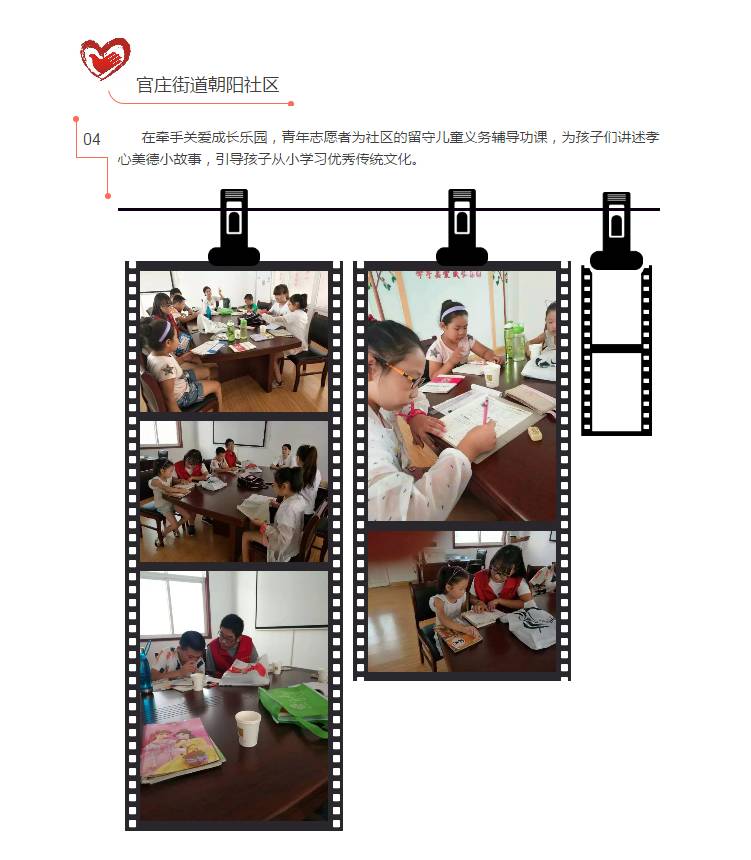 官庄街道朝阳社区

04

在牵手关爱成长乐园，青年志愿者为社区的留守儿童义务辅导功课，为孩子们讲述孝心美德小故事，引导孩子从小学习优秀传统文化。